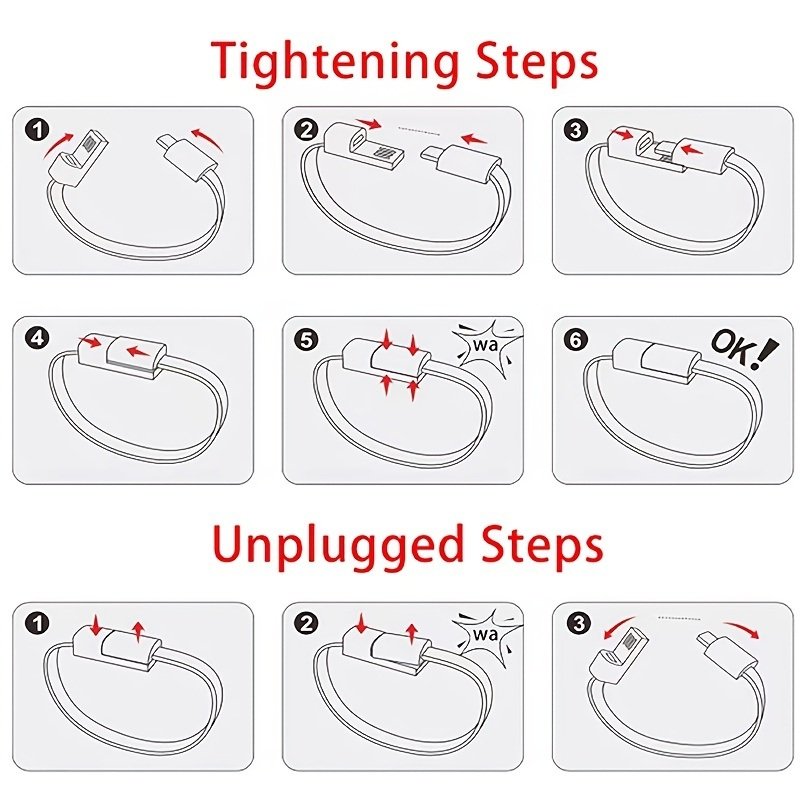 Tightening Steps

1

2

3

4

5

wa

6

OK!

Unplugged Steps

1

2

wa

3